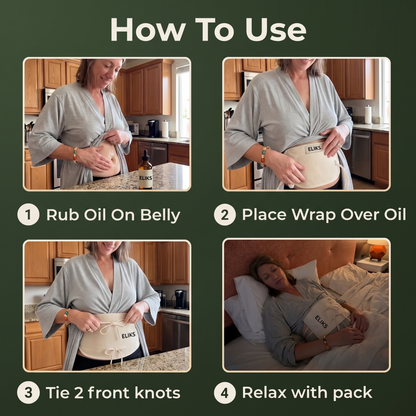 How To Use

ELIKS

ELIKS

1 Rub Oil On Belly

2 Place Wrap Over Oil

ELIKS

ELIKS

3 Tie 2 front knots

4 Relax with pack